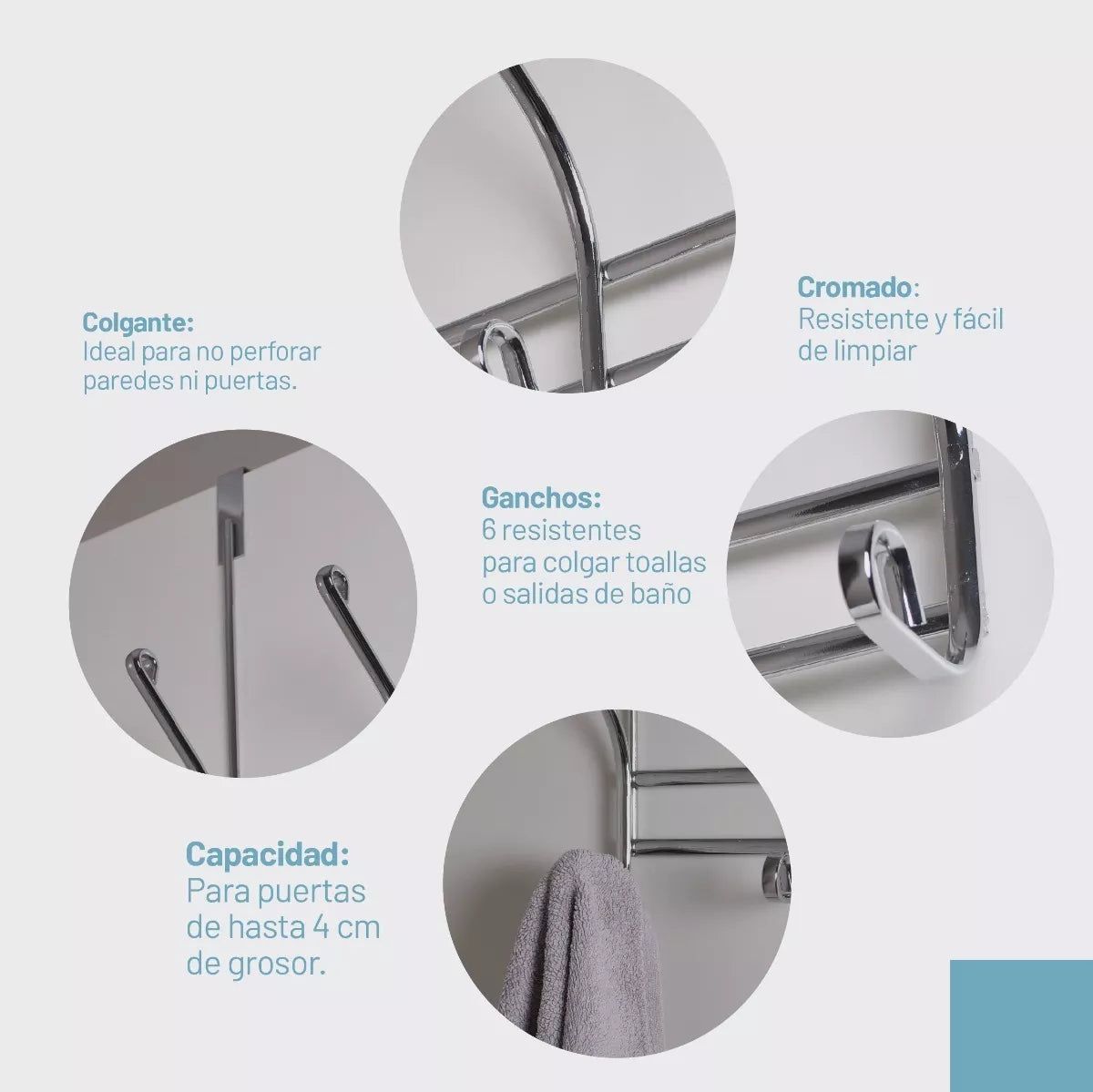 Colgante:
Ideal para no perforar paredes ni puertas.

Cromado:
Resistente y fácil de limpiar

Ganchos:
6 resistentes para colgar toallas o salidas de baño

Capacidad:
Para puertas de hasta 4 cm de grosor.